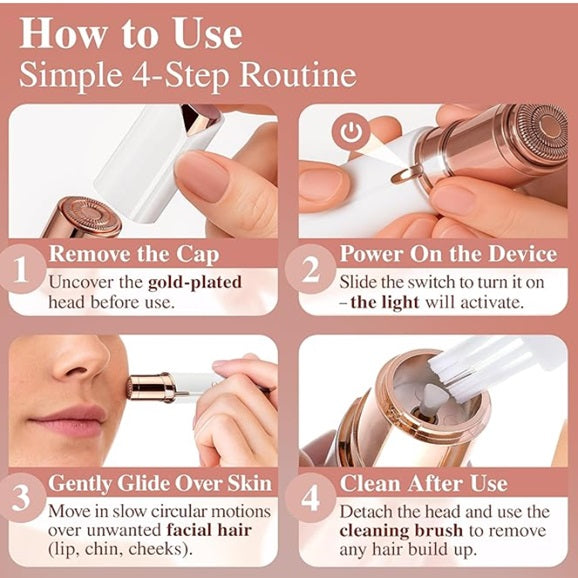 How to Use
Simple 4-Step Routine

1
Remove the Cap
Uncover the gold-plated head before use.

2
Power On the Device
Slide the switch to turn it on – the light will activate.

3
Gently Glide Over Skin
Move in slow circular motions over unwanted facial hair (lip, chin, cheeks).

4
Clean After Use
Detach the head and use the cleaning brush to remove any hair build up.